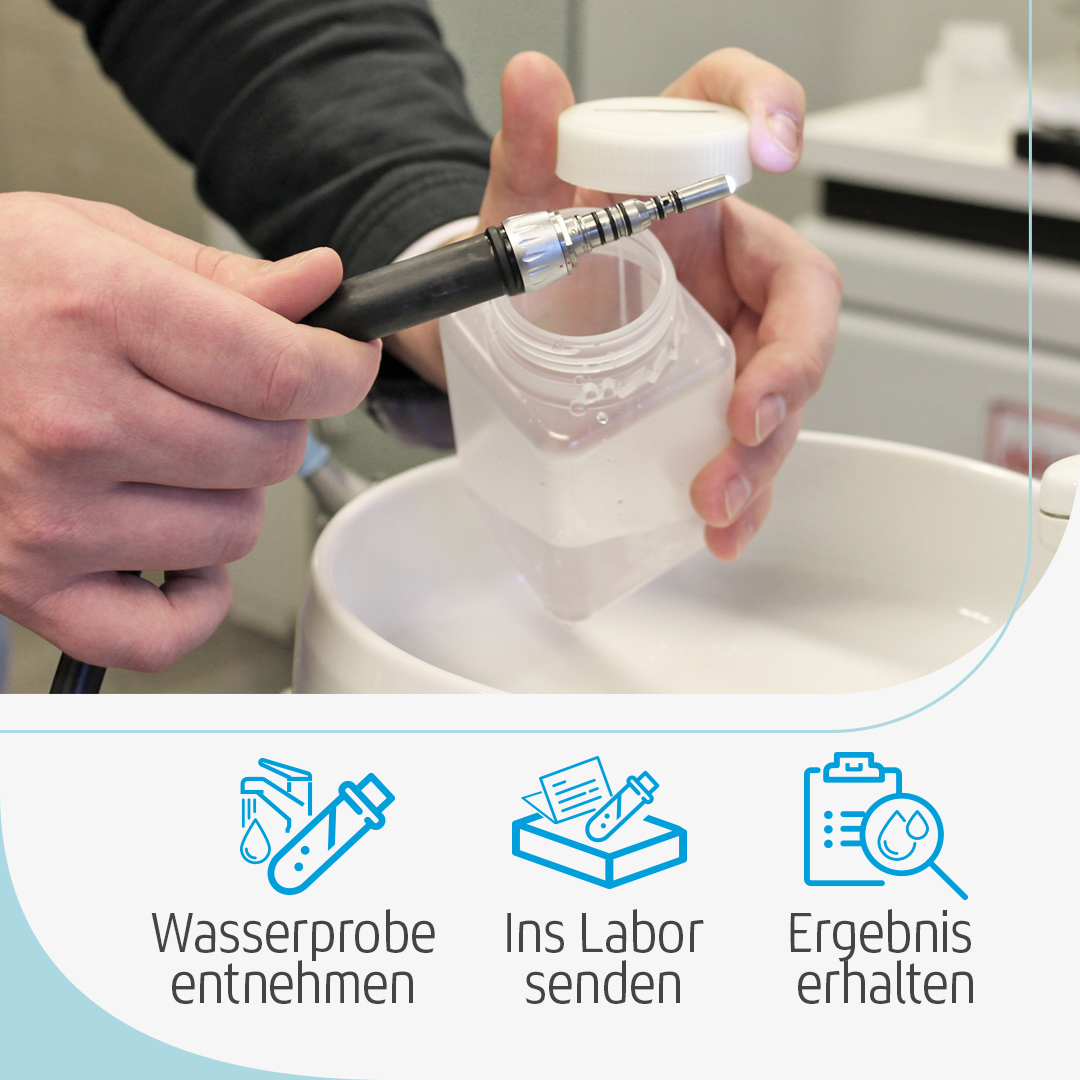 Wasserprobe entnehmen

Ins Labor senden

Ergebnis erhalten